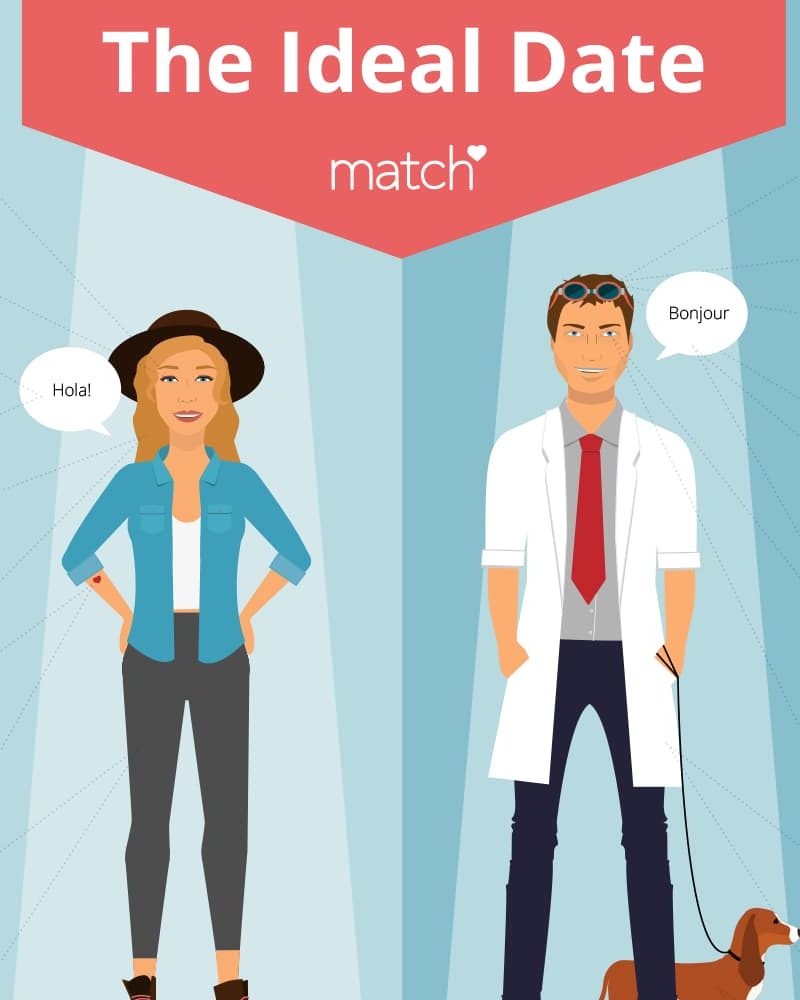 The Ideal Date

match

Hola!

Bonjour