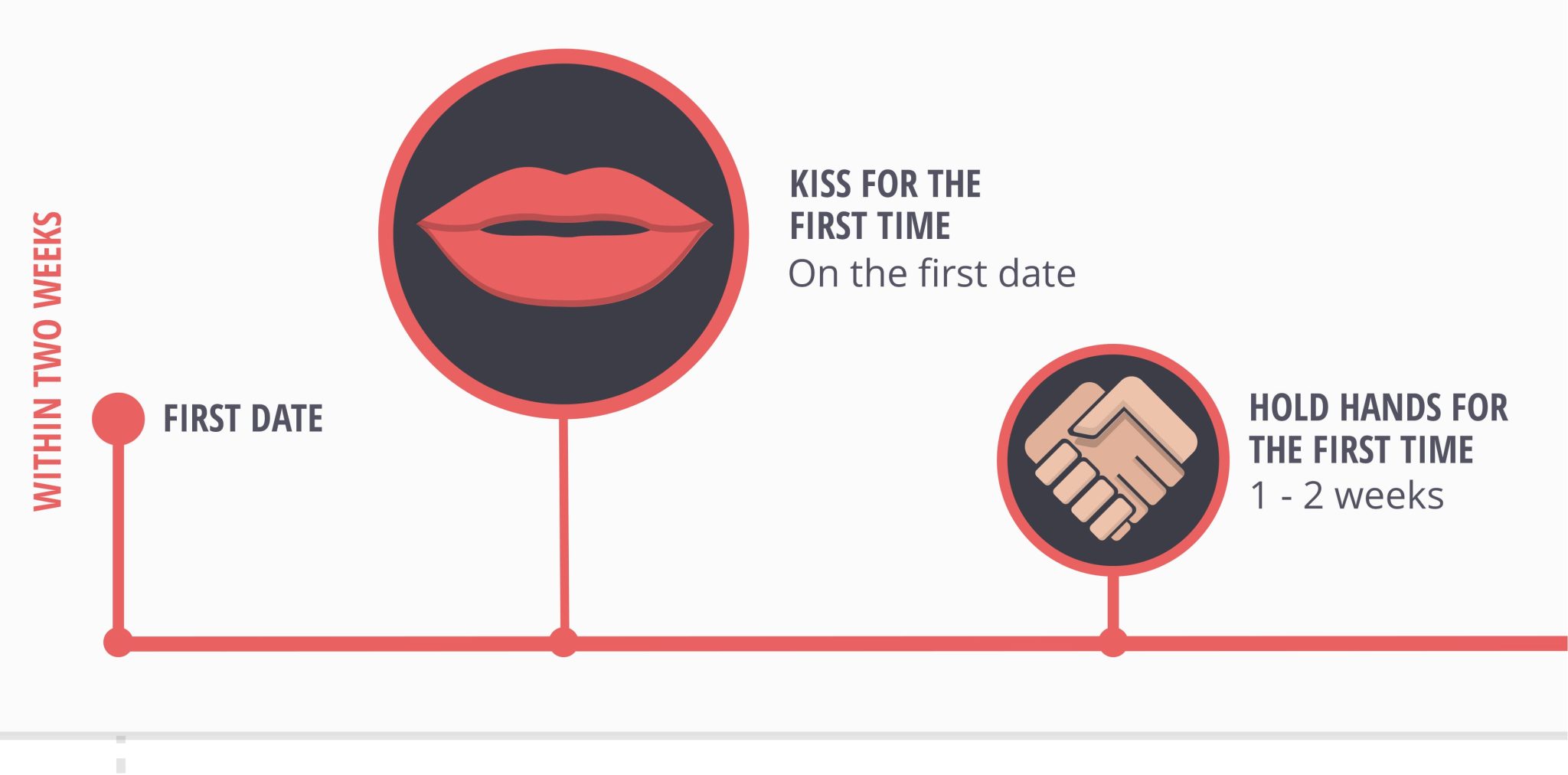 WITHIN TWO WEEKS

FIRST DATE

KISS FOR THE FIRST TIME
On the first date

HOLD HANDS FOR THE FIRST TIME
1 - 2 weeks